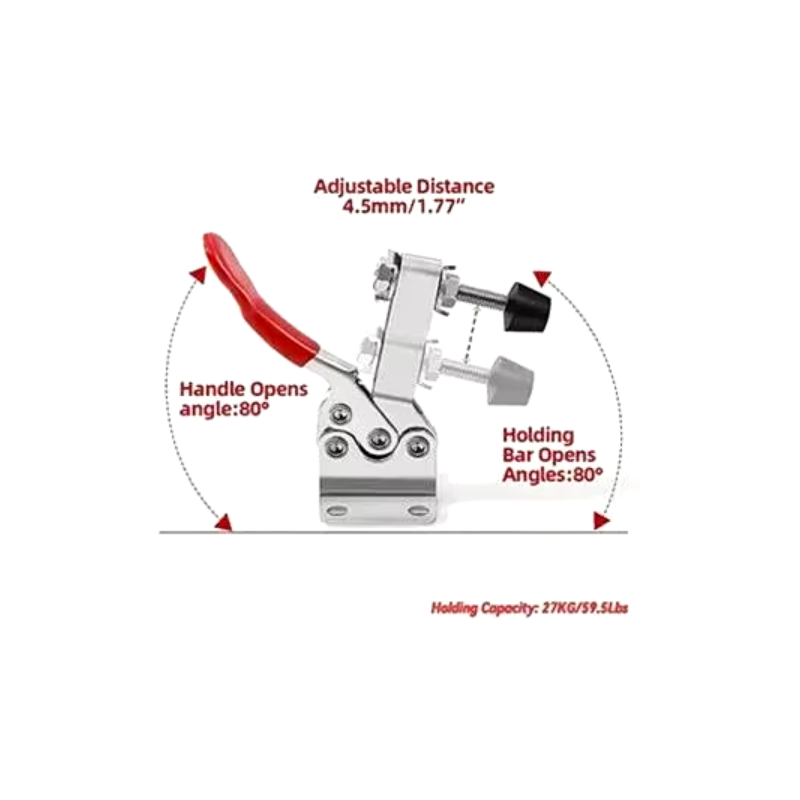 Adjustable Distance
4.5mm/1.77"

Handle Opens
angle:80°

Holding
Bar Opens
Angles:80°

Holding Capacity: 27KG/59.5Lbs