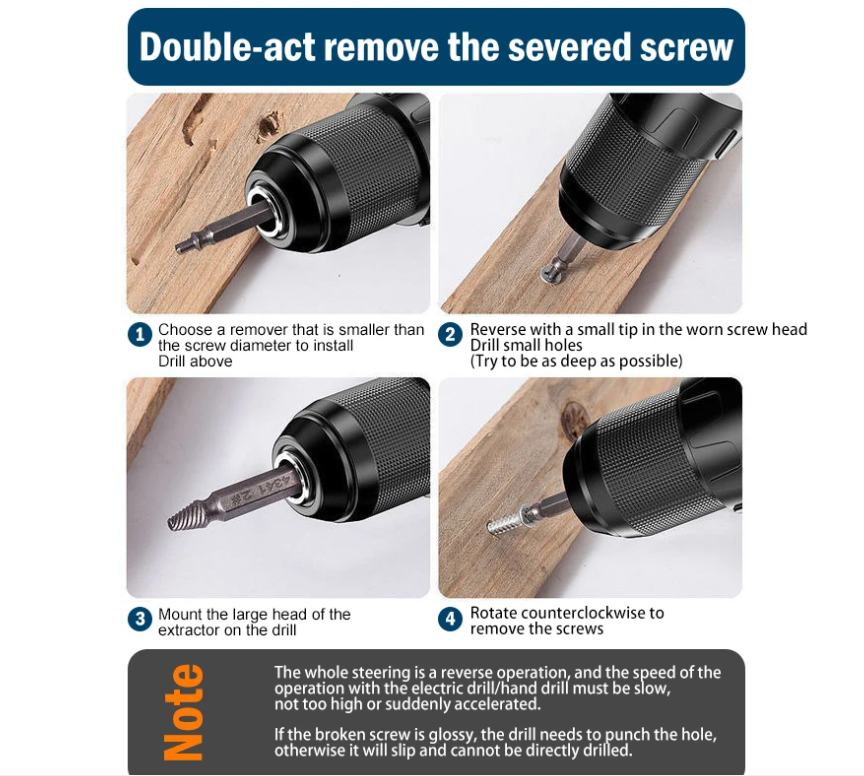 Double-act remove the severed screw

1 Choose a remover that is smaller than the screw diameter to install Drill above

2 Reverse with a small tip in the worn screw head Drill small holes (Try to be as deep as possible)

4341 2#

3 Mount the large head of the extractor on the drill

4 Rotate counterclockwise to remove the screws

Note

The whole steering is a reverse operation, and the speed of the operation with the electric drill/hand drill must be slow, not too high or suddenly accelerated.

If the broken screw is glossy, the drill needs to punch the hole, otherwise it will slip and cannot be directly drilled.